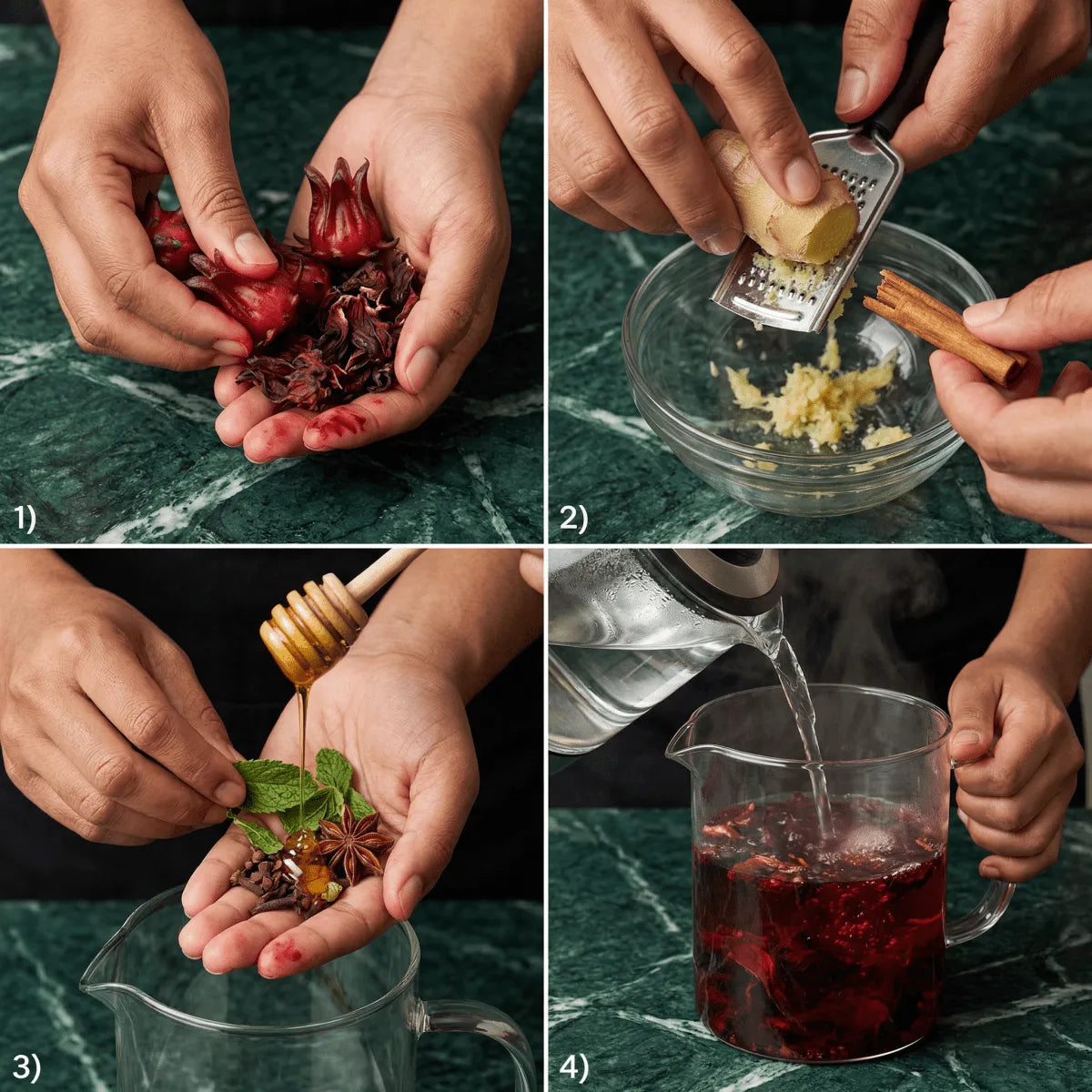 1)

2)

3)

4)