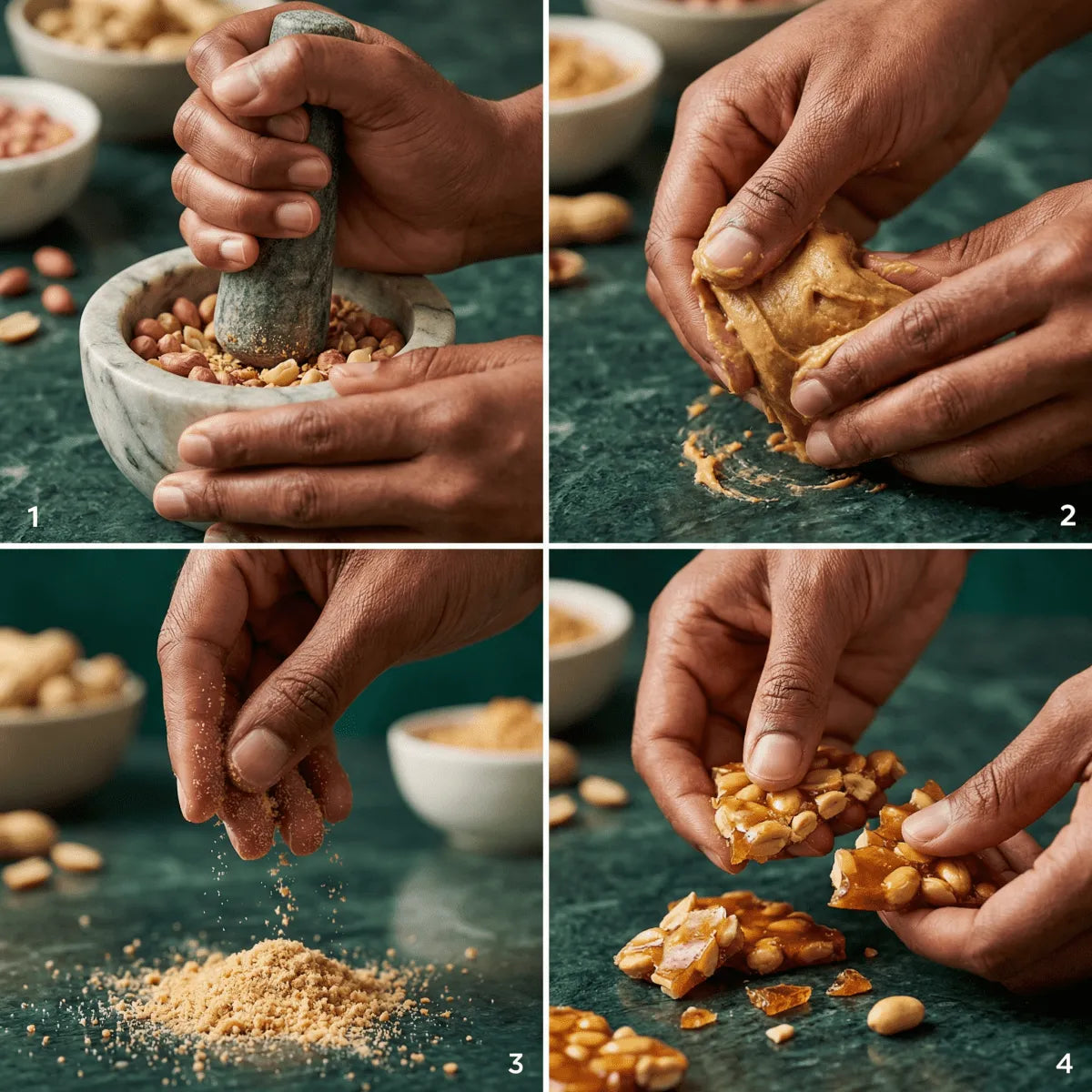 1

2

3

4